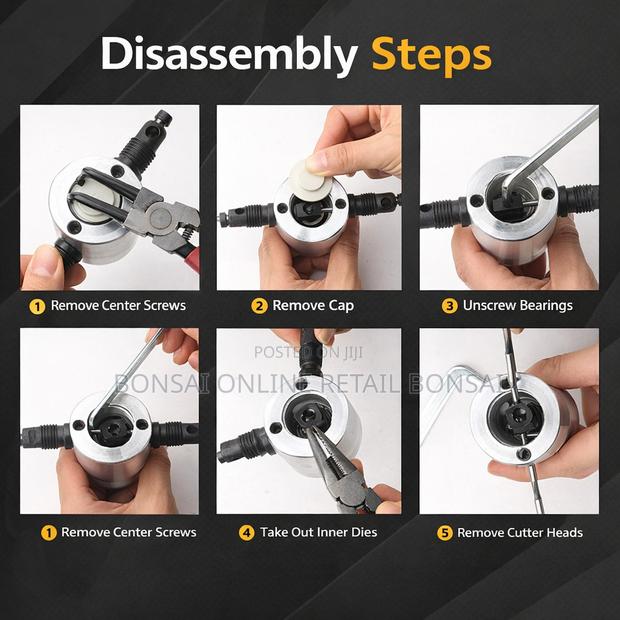 Disassembly Steps

1 Remove Center Screws

2 Remove Cap

3 Unscrew Bearings

POSTED ON JIJI

BONSAI ONLINE RETAIL BONSAI

1 Remove Center Screws

4 Take Out Inner Dies

5 Remove Cutter Heads