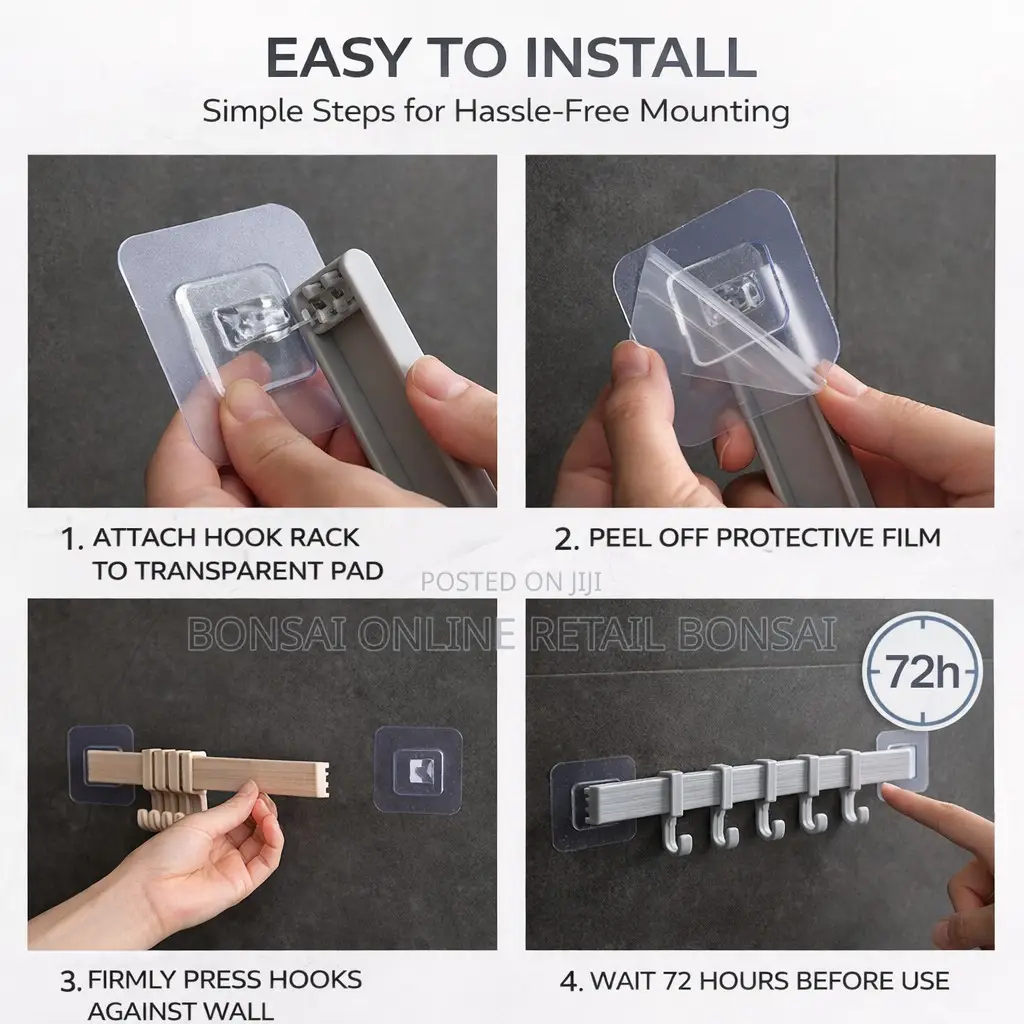 EASY TO INSTALL
Simple Steps for Hassle-Free Mounting

1. ATTACH HOOK RACK TO TRANSPARENT PAD

2. PEEL OFF PROTECTIVE FILM

POSTED ON JIJI

BONSAI ONLINE RETAIL BONSAI

72h

3. FIRMLY PRESS HOOKS AGAINST WALL

4. WAIT 72 HOURS BEFORE USE