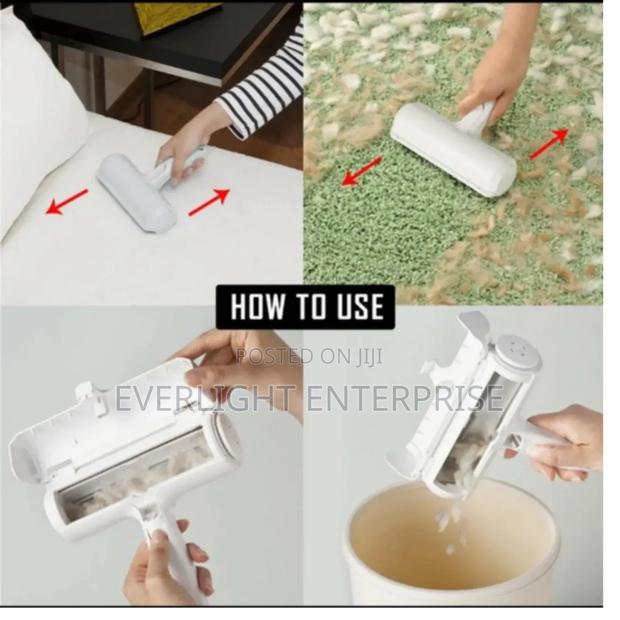 HOW TO USE

POSTED ON JIJI
EVERLIGHT ENTERPRISE