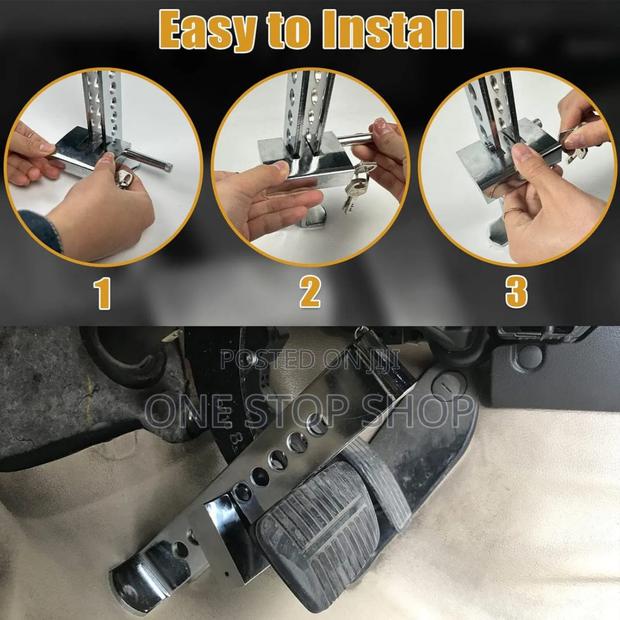 Easy to Install

1

2

3

POSTED ON JIJI
ONE STOP SHOP