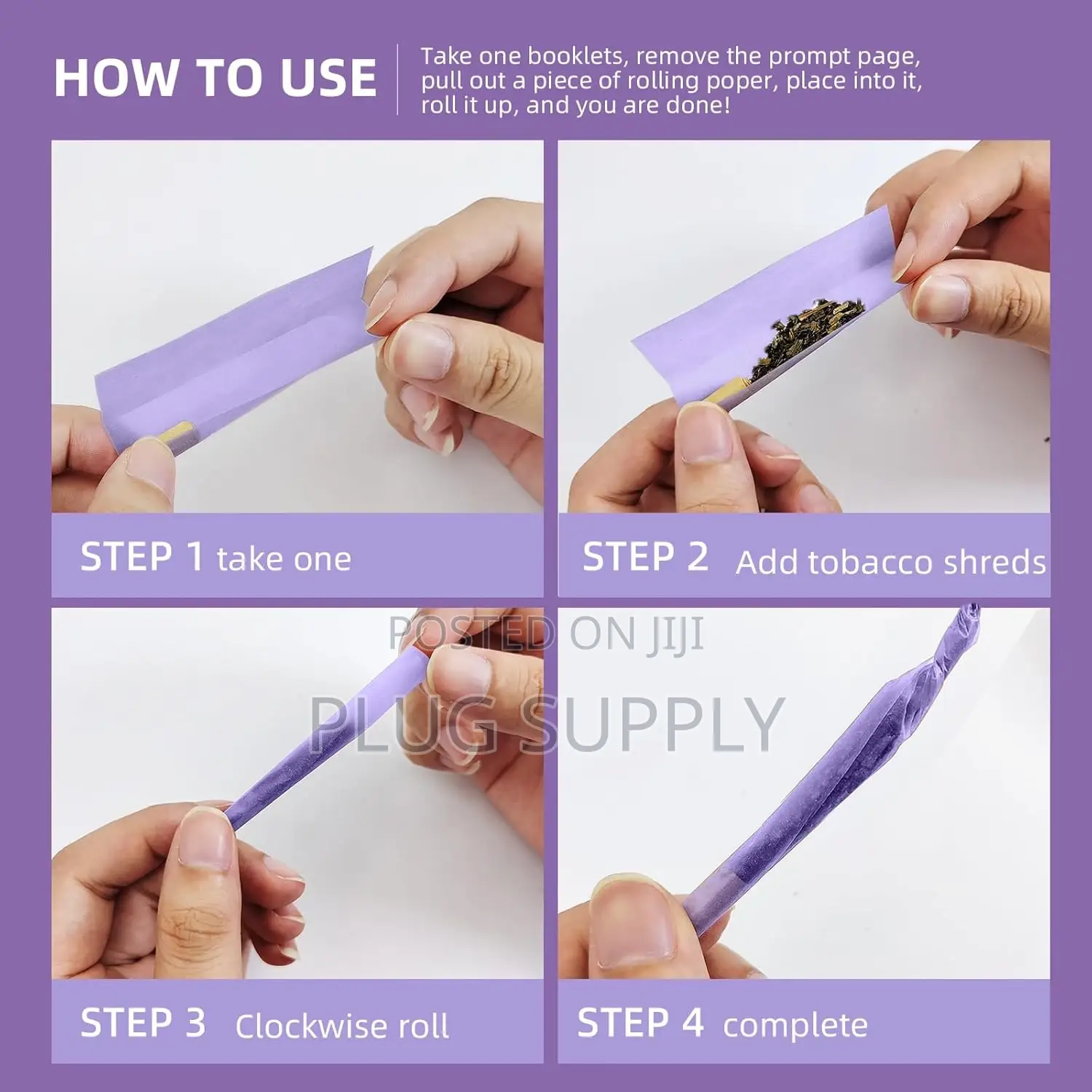 HOW TO USE

Take one booklets, remove the prompt page, pull out a piece of rolling poper, place into it, roll it up, and you are done!

STEP 1 take one

STEP 2 Add tobacco shreds

POSTED ON JIJI

PLUG SUPPLY

STEP 3 Clockwise roll

STEP 4 complete