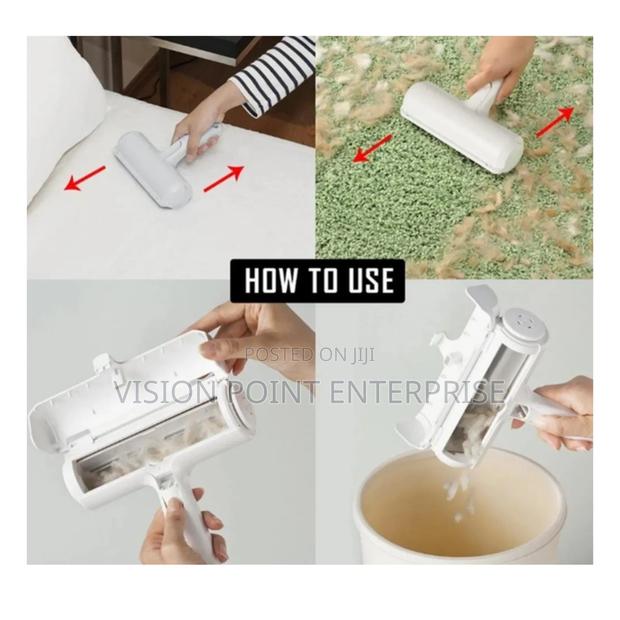 HOW TO USE

POSTED ON JIJI
VISION POINT ENTERPRISE