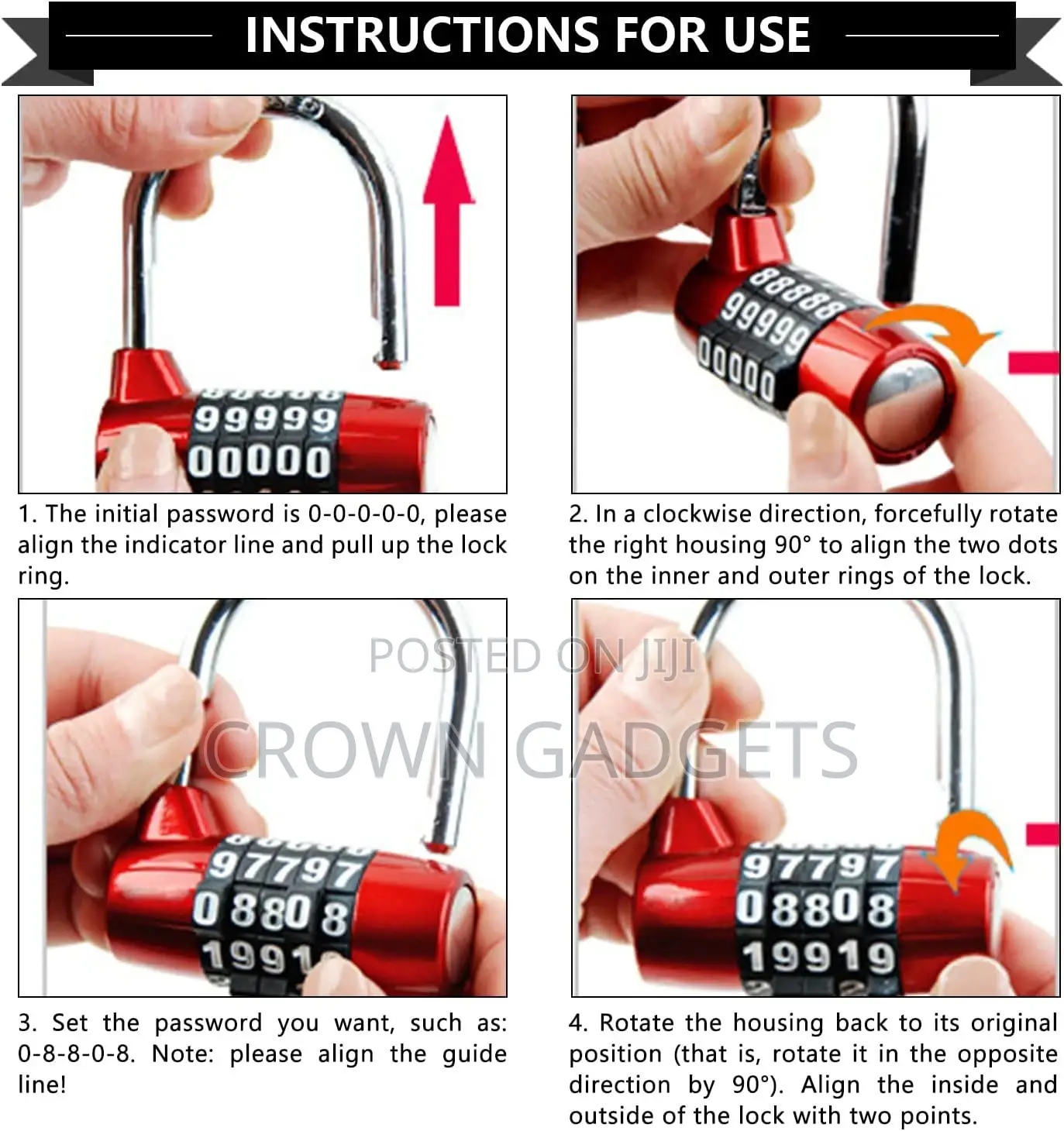 INSTRUCTIONS FOR USE

99999
00000

1. The initial password is 0-0-0-0-0, please align the indicator line and pull up the lock ring.

88888
99999
00000

2. In a clockwise direction, forcefully rotate the right housing 90° to align the two dots on the inner and outer rings of the lock.

POSTED ON JIJI

CROWN GADGETS

97797
08808
1991

3. Set the password you want, such as: 0-8-8-0-8. Note: please align the guide line!

97797
08808
19919

4. Rotate the housing back to its original position (that is, rotate it in the opposite direction by 90°). Align the inside and outside of the lock with two points.