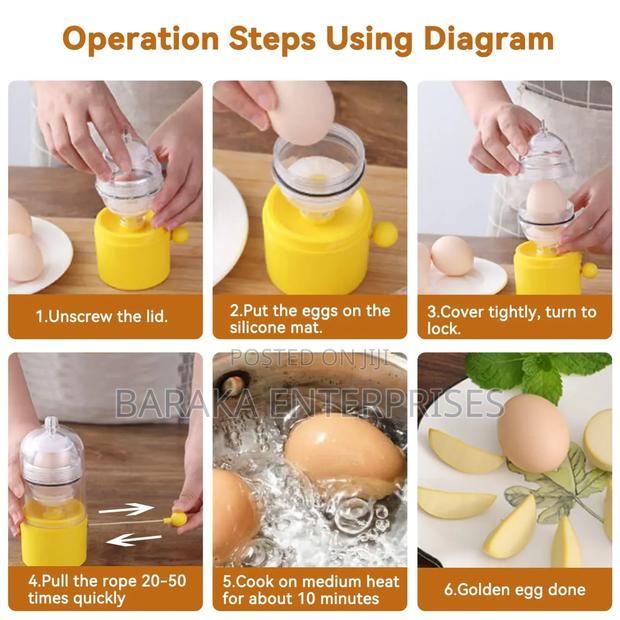 Operation Steps Using Diagram

1.Unscrew the lid.

2.Put the eggs on the silicone mat.

3.Cover tightly, turn to lock.

POSTED ON JIJI

BARAKA ENTERPRISES

4.Pull the rope 20-50 times quickly

5.Cook on medium heat for about 10 minutes

6.Golden egg done