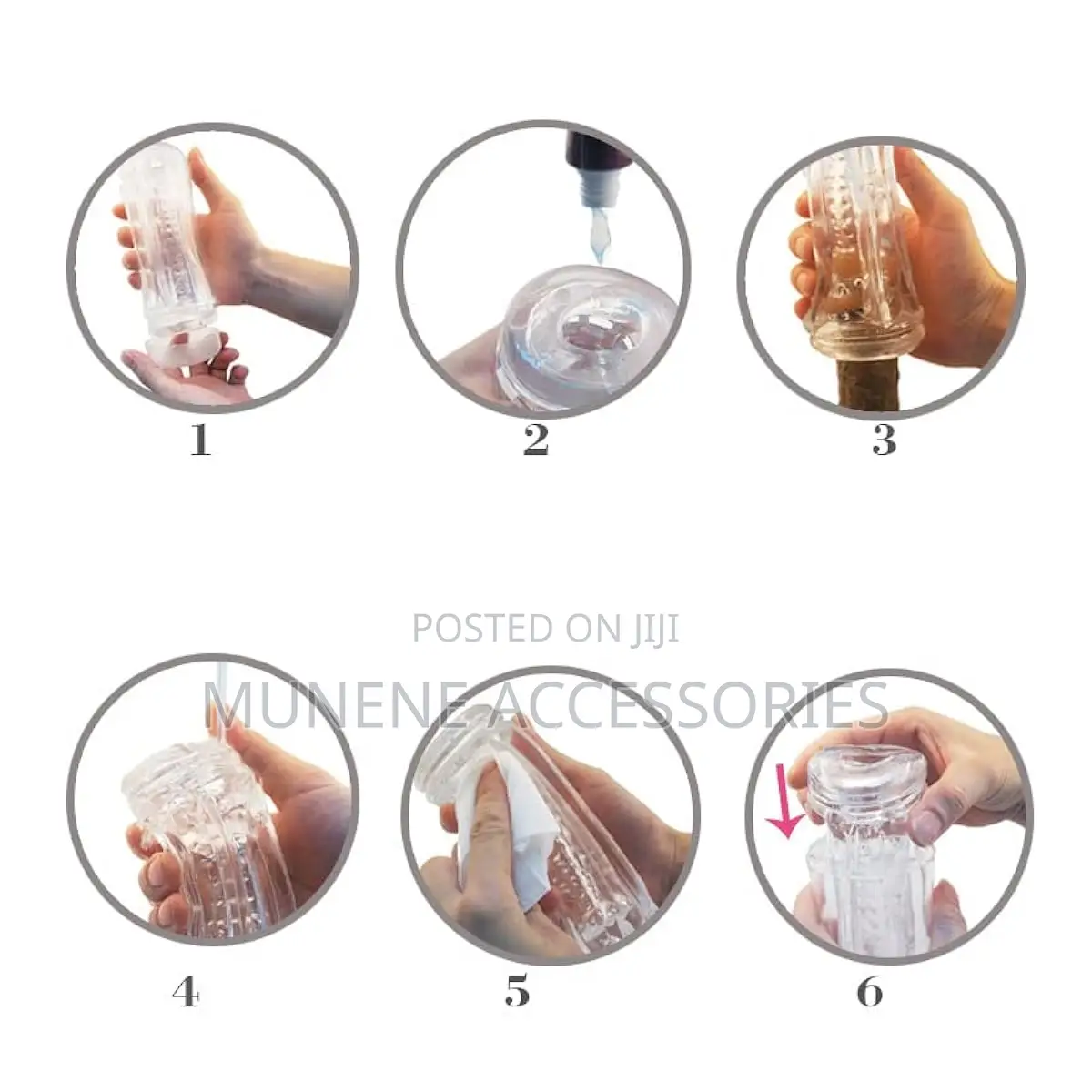 1

2

3

POSTED ON JIJI

MUNENE ACCESSORIES

4

5

6