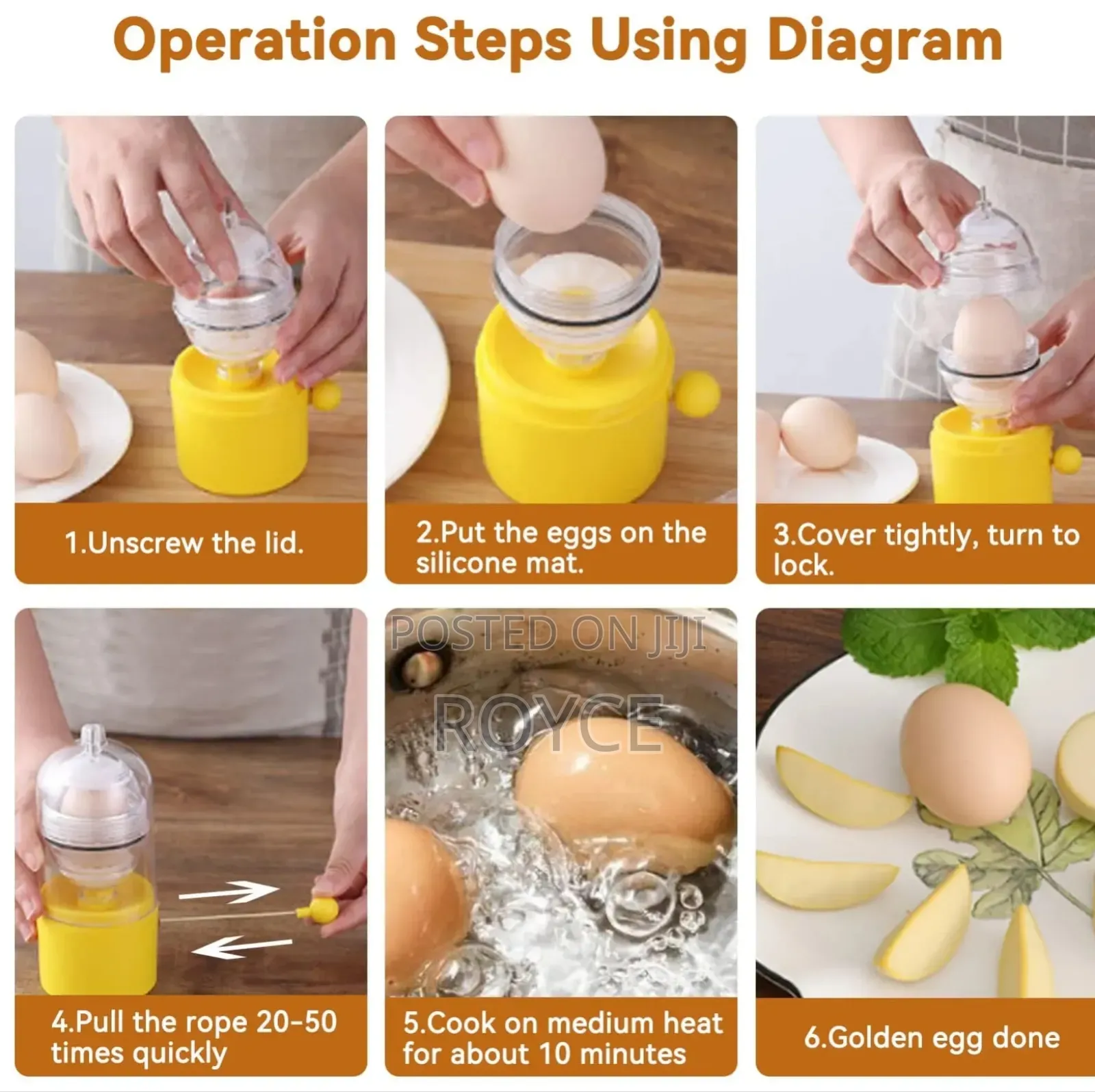 Operation Steps Using Diagram

1.Unscrew the lid.

2.Put the eggs on the silicone mat.

3.Cover tightly, turn to lock.

POSTED ON JIJI

ROYCE

4.Pull the rope 20-50 times quickly

5.Cook on medium heat for about 10 minutes

6.Golden egg done