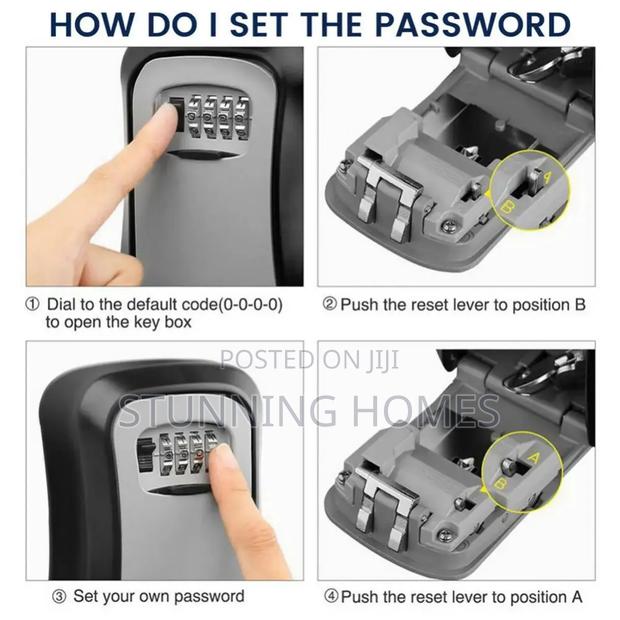 HOW DO I SET THE PASSWORD

A
B

① Dial to the default code(0-0-0-0) to open the key box

② Push the reset lever to position B

POSTED ON JIJI
STUNNING HOMES

A
B

③ Set your own password

④ Push the reset lever to position A