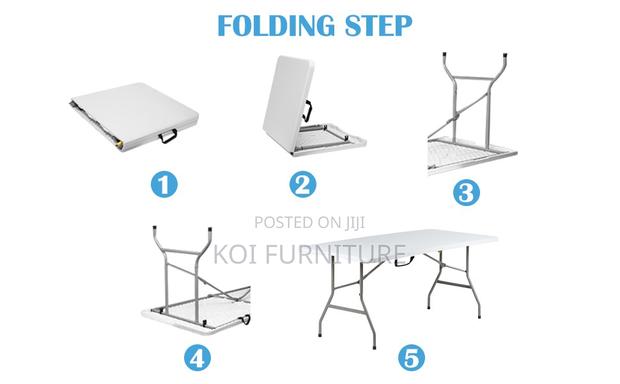 FOLDING STEP

1

2

3

POSTED ON JIJI
KOI FURNITURE

4

5