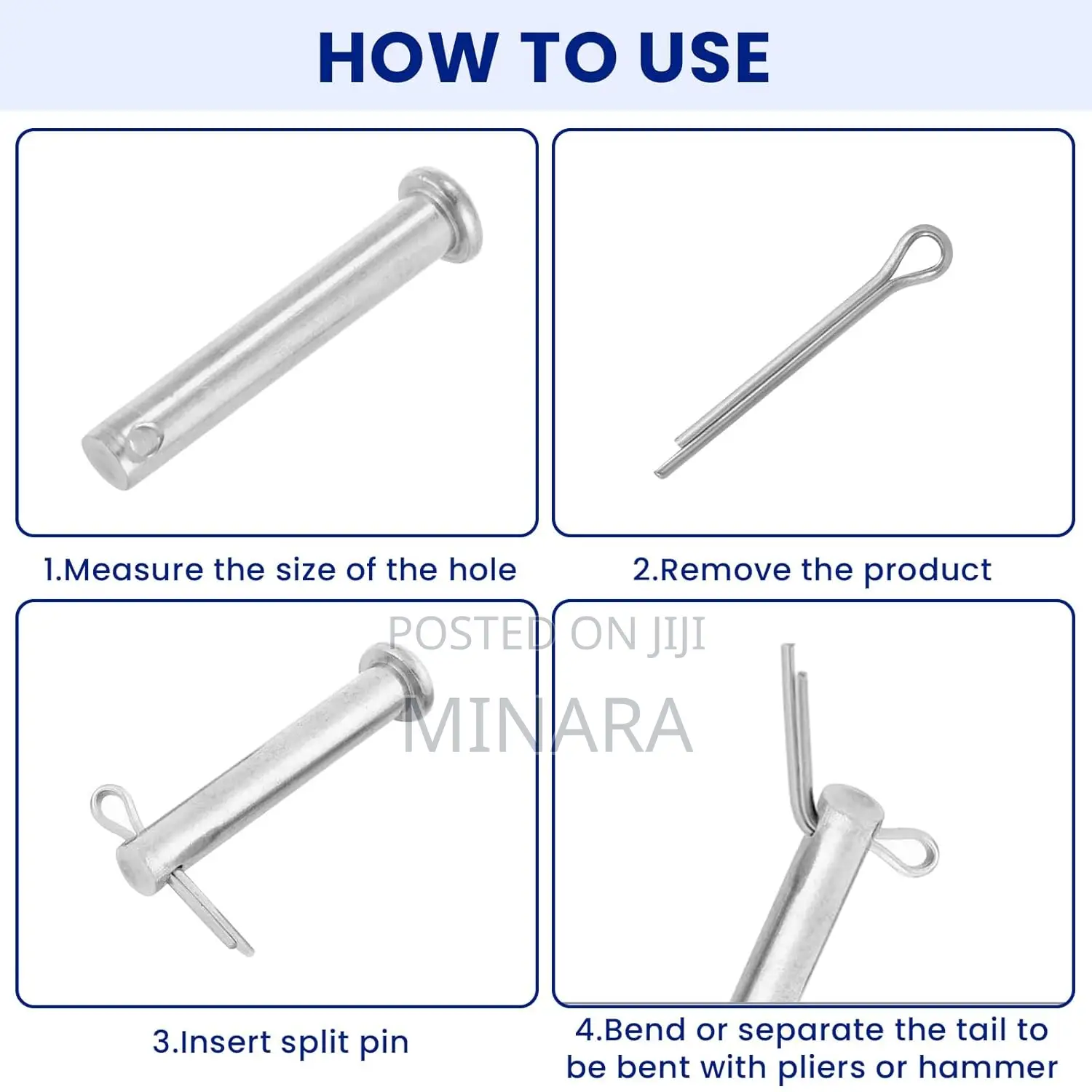 HOW TO USE

1.Measure the size of the hole

2.Remove the product

POSTED ON JIJI

MINARA

3.Insert split pin

4.Bend or separate the tail to be bent with pliers or hammer