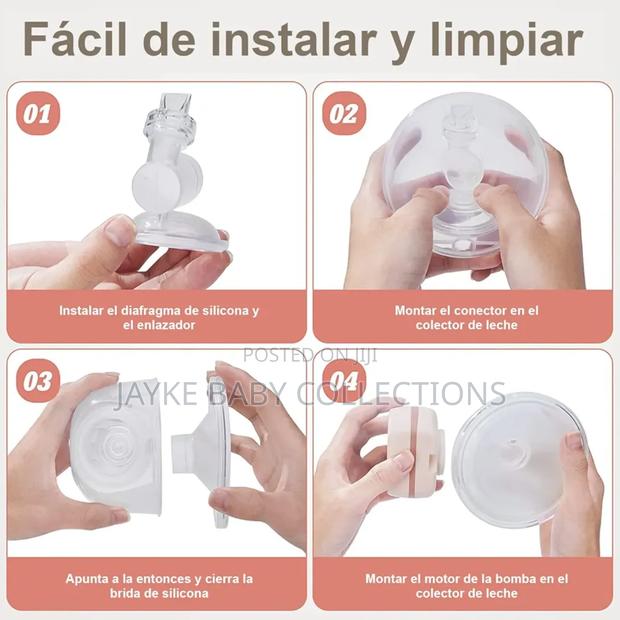 Fácil de instalar y limpiar

01

Instalar el diafragma de silicona y el enlazador

02

Montar el conector en el colector de leche

POSTED ON JIJI

JAYKE BABY COLLECTIONS

03

Apunta a la entonces y cierra la brida de silicona

04

Montar el motor de la bomba en el colector de leche