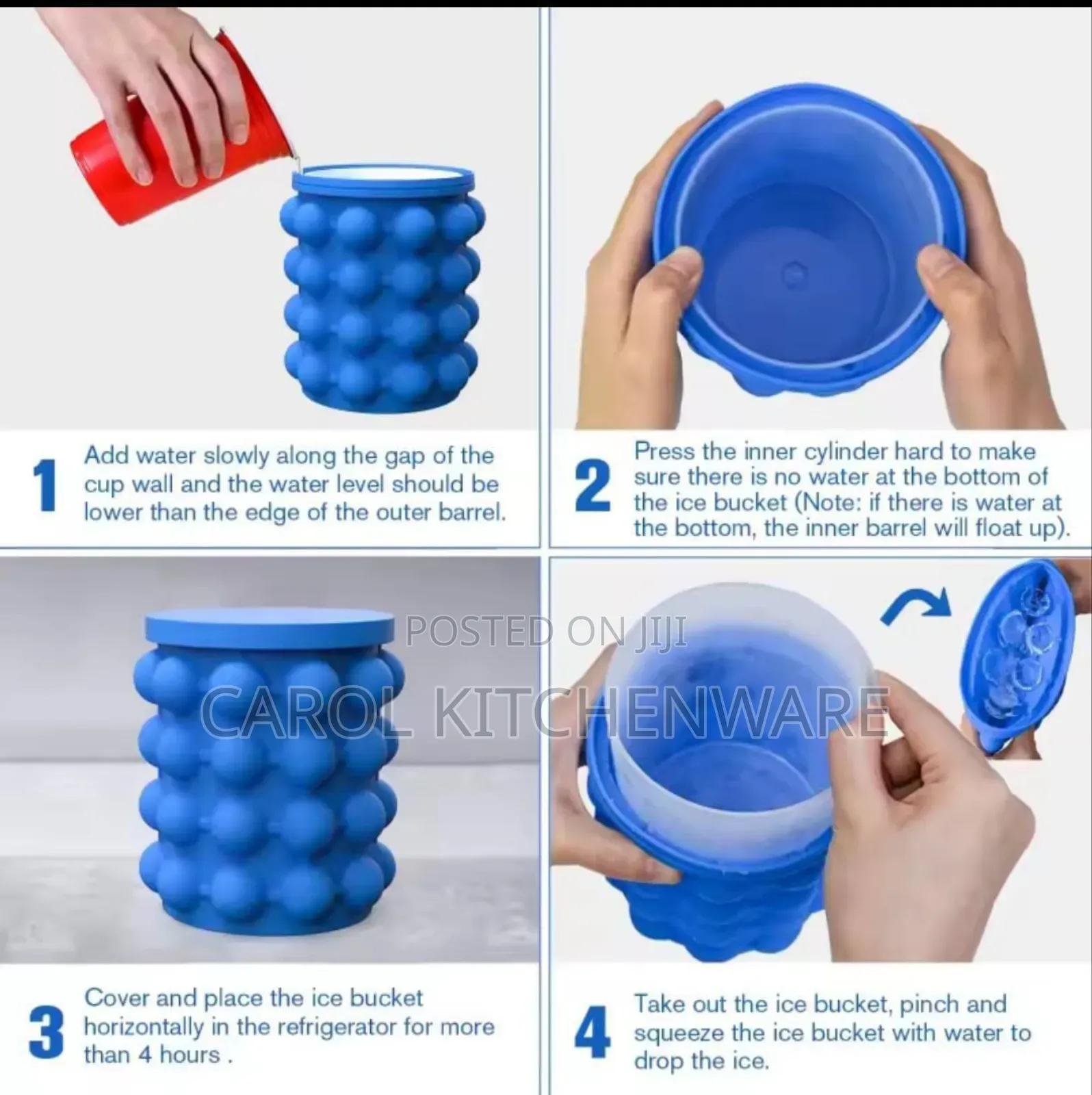 1 Add water slowly along the gap of the cup wall and the water level should be lower than the edge of the outer barrel.

2 Press the inner cylinder hard to make sure there is no water at the bottom of the ice bucket (Note: if there is water at the bottom, the inner barrel will float up).

POSTED ON JIJI

CAROL KITCHENWARE

3 Cover and place the ice bucket horizontally in the refrigerator for more than 4 hours .

4 Take out the ice bucket, pinch and squeeze the ice bucket with water to drop the ice.