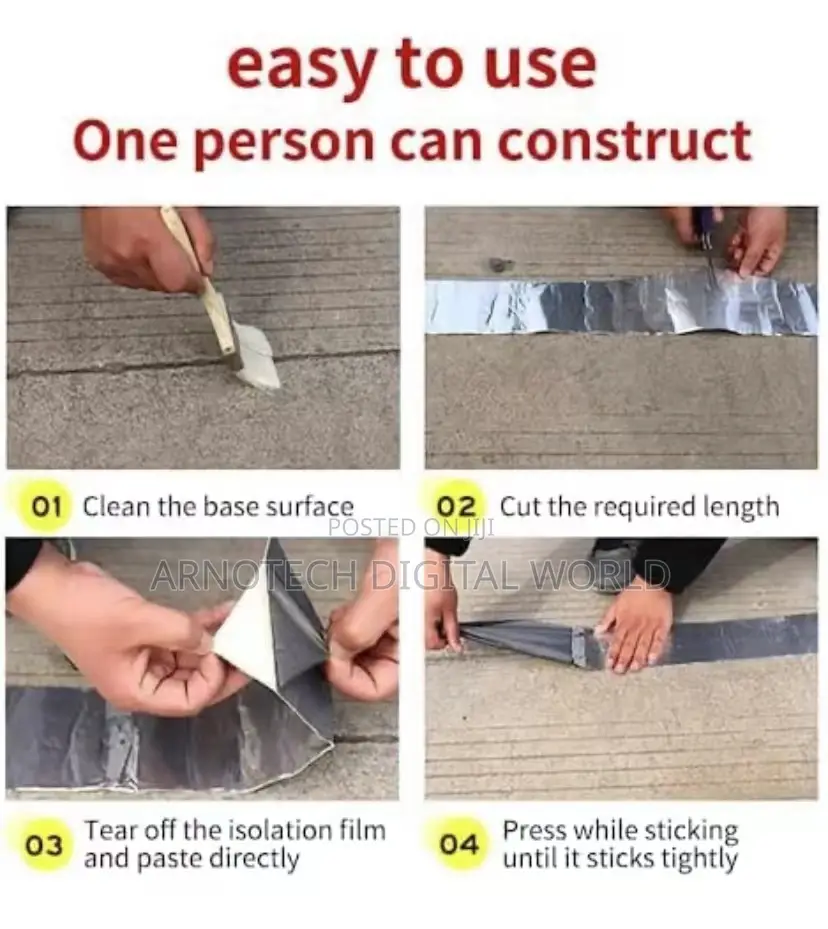 easy to use
One person can construct

01 Clean the base surface

02 Cut the required length

POSTED ON JIJI
ARNOTECH DIGITAL WORLD

03 Tear off the isolation film and paste directly

04 Press while sticking until it sticks tightly