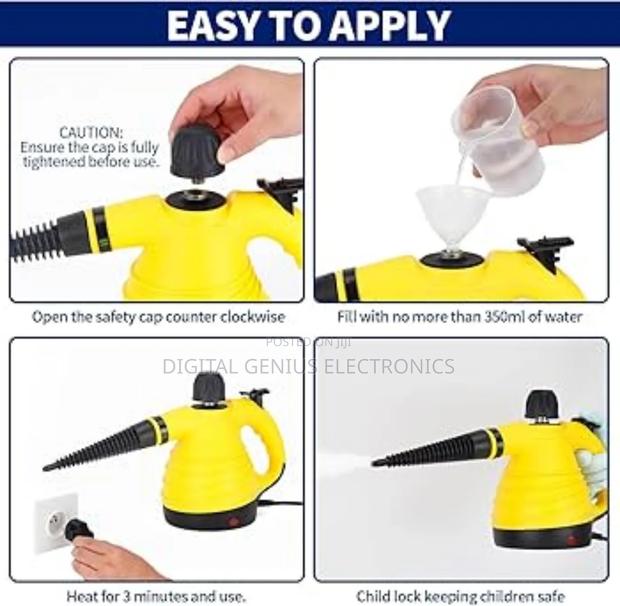 EASY TO APPLY

CAUTION:
Ensure the cap is fully tightened before use.

Open the safety cap counter clockwise

Fill with no more than 350ml of water

POSTED ON JIJI
DIGITAL GENIUS ELECTRONICS

Heat for 3 minutes and use.

Child lock keeping children safe