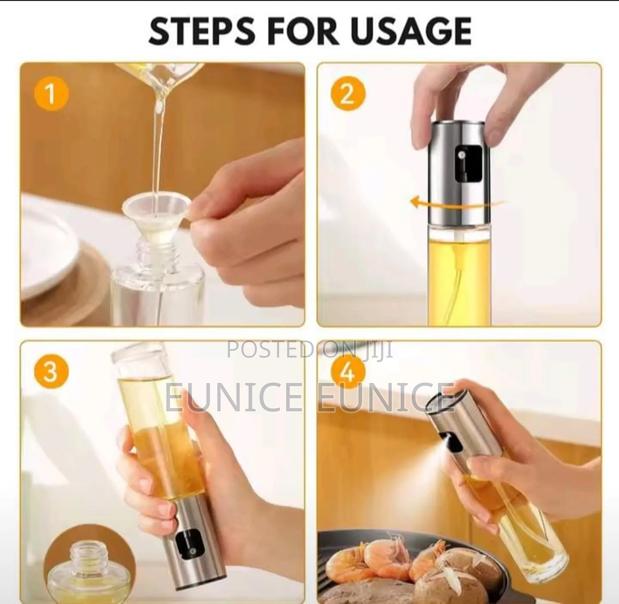 STEPS FOR USAGE

1

2

3

4

POSTED ON JIJI
EUNICE EUNICE