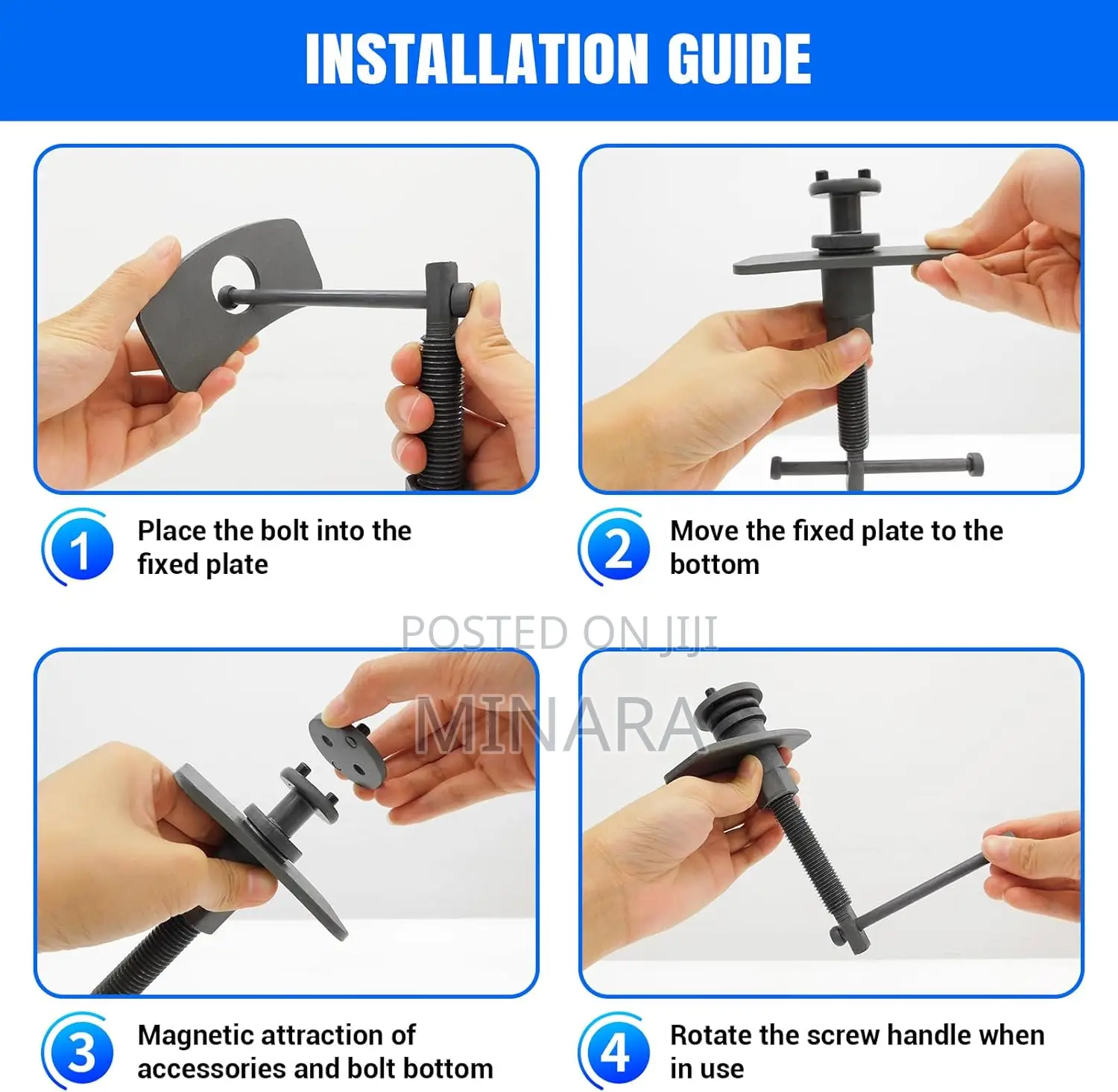 INSTALLATION GUIDE

1 Place the bolt into the fixed plate

2 Move the fixed plate to the bottom

POSTED ON JIJI

MINARA

3 Magnetic attraction of accessories and bolt bottom

4 Rotate the screw handle when in use