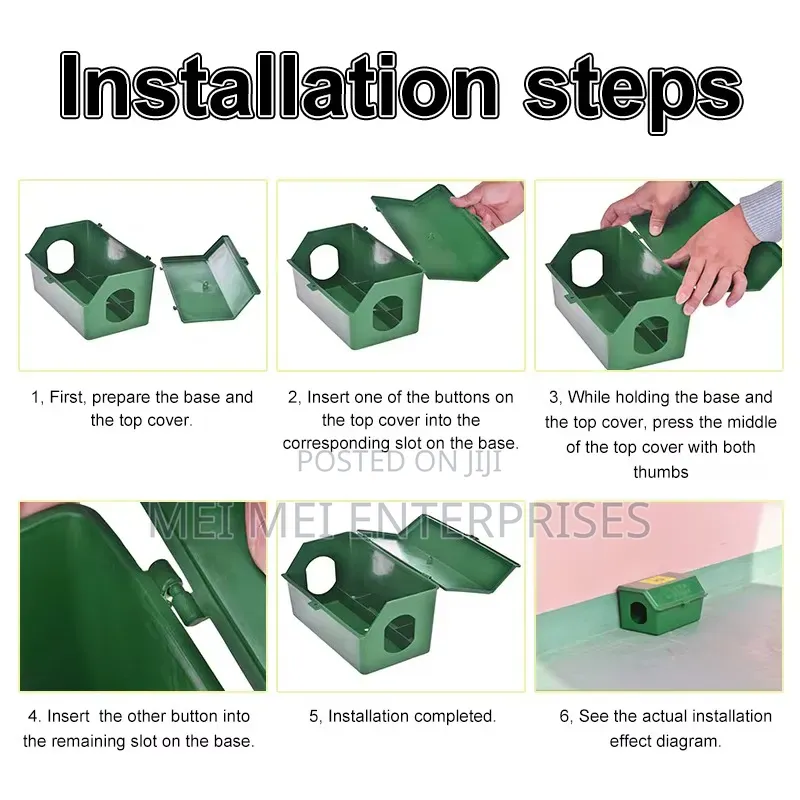 Installation steps

1, First, prepare the base and the top cover.

2, Insert one of the buttons on the top cover into the corresponding slot on the base.

3, While holding the base and the top cover, press the middle of the top cover with both thumbs

POSTED ON JIJI

MEI MEI ENTERPRISES

4. Insert the other button into the remaining slot on the base.

5, Installation completed.

6, See the actual installation effect diagram.