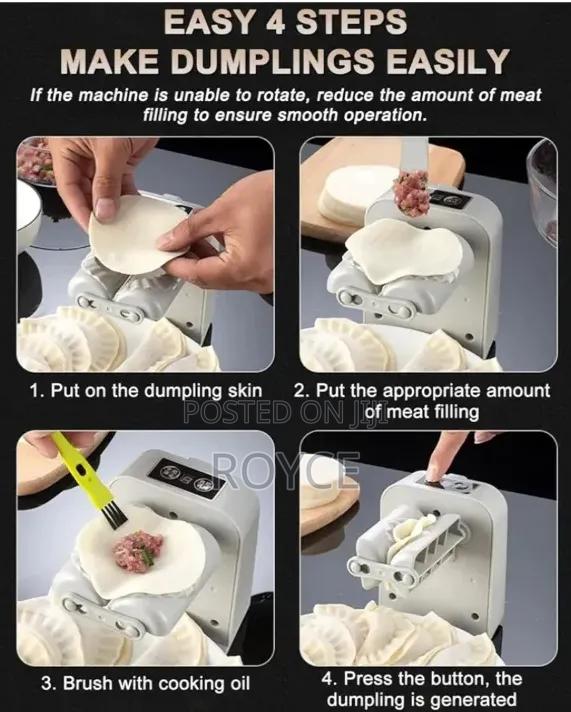 EASY 4 STEPS
MAKE DUMPLINGS EASILY

If the machine is unable to rotate, reduce the amount of meat filling to ensure smooth operation.

1. Put on the dumpling skin

2. Put the appropriate amount of meat filling

POSTED ON JIJI

ROYCE

3. Brush with cooking oil

4. Press the button, the dumpling is generated