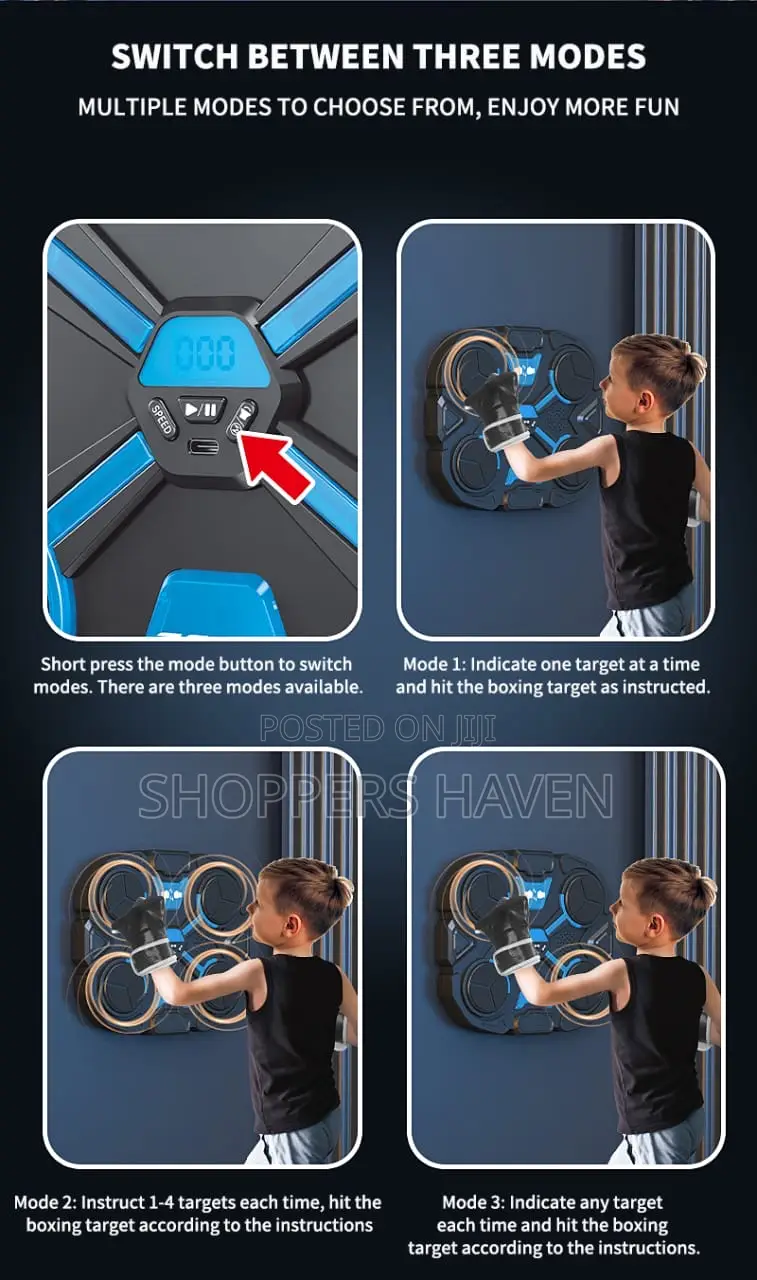 SWITCH BETWEEN THREE MODES

MULTIPLE MODES TO CHOOSE FROM, ENJOY MORE FUN

000

SPEED

Short press the mode button to switch modes. There are three modes available.

Mode 1: Indicate one target at a time and hit the boxing target as instructed.

POSTED ON JIJI

SHOPPERS HAVEN

Mode 2: Instruct 1-4 targets each time, hit the boxing target according to the instructions

Mode 3: Indicate any target each time and hit the boxing target according to the instructions.