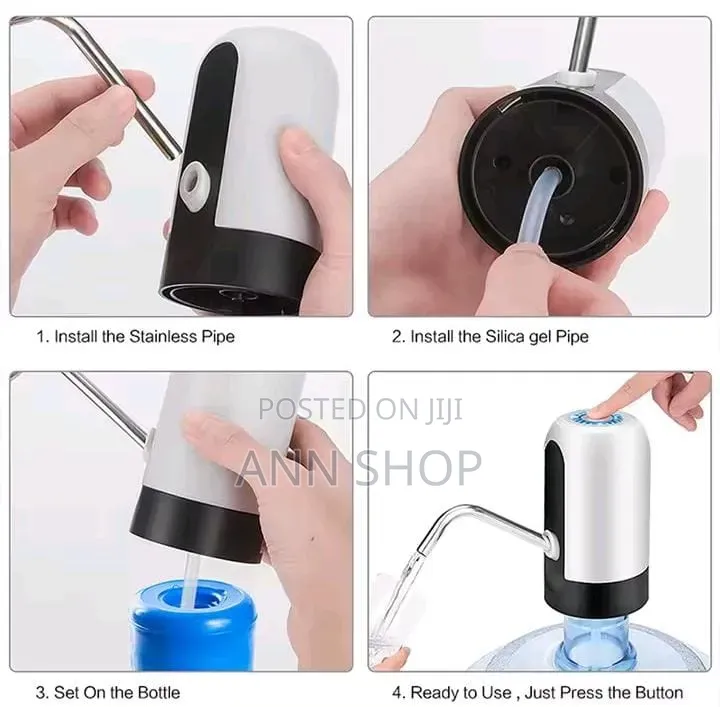 1. Install the Stainless Pipe

2. Install the Silica gel Pipe

POSTED ON JIJI
ANN SHOP

3. Set On the Bottle

4. Ready to Use , Just Press the Button