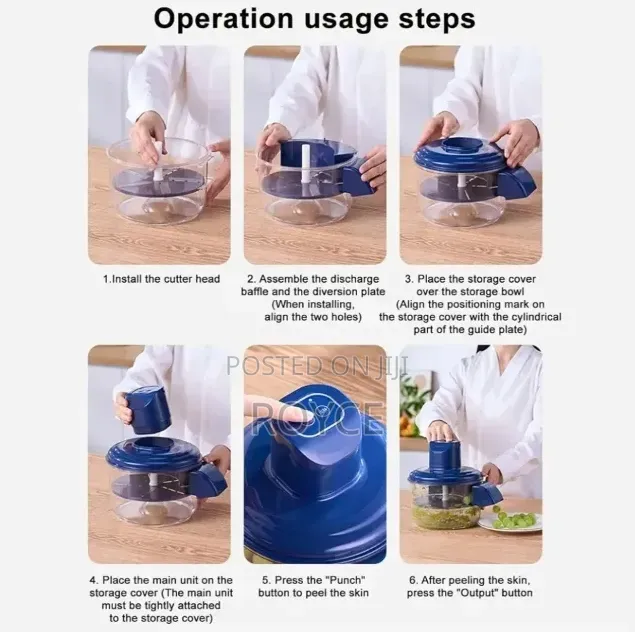 Operation usage steps

1.Install the cutter head

2. Assemble the discharge baffle and the diversion plate (When installing, align the two holes)

3. Place the storage cover over the storage bowl (Align the positioning mark on the storage cover with the cylindrical part of the guide plate)

POSTED ON JIJI

ROYCE

4. Place the main unit on the storage cover (The main unit must be tightly attached to the storage cover)

5. Press the "Punch" button to peel the skin

6. After peeling the skin, press the "Output" button