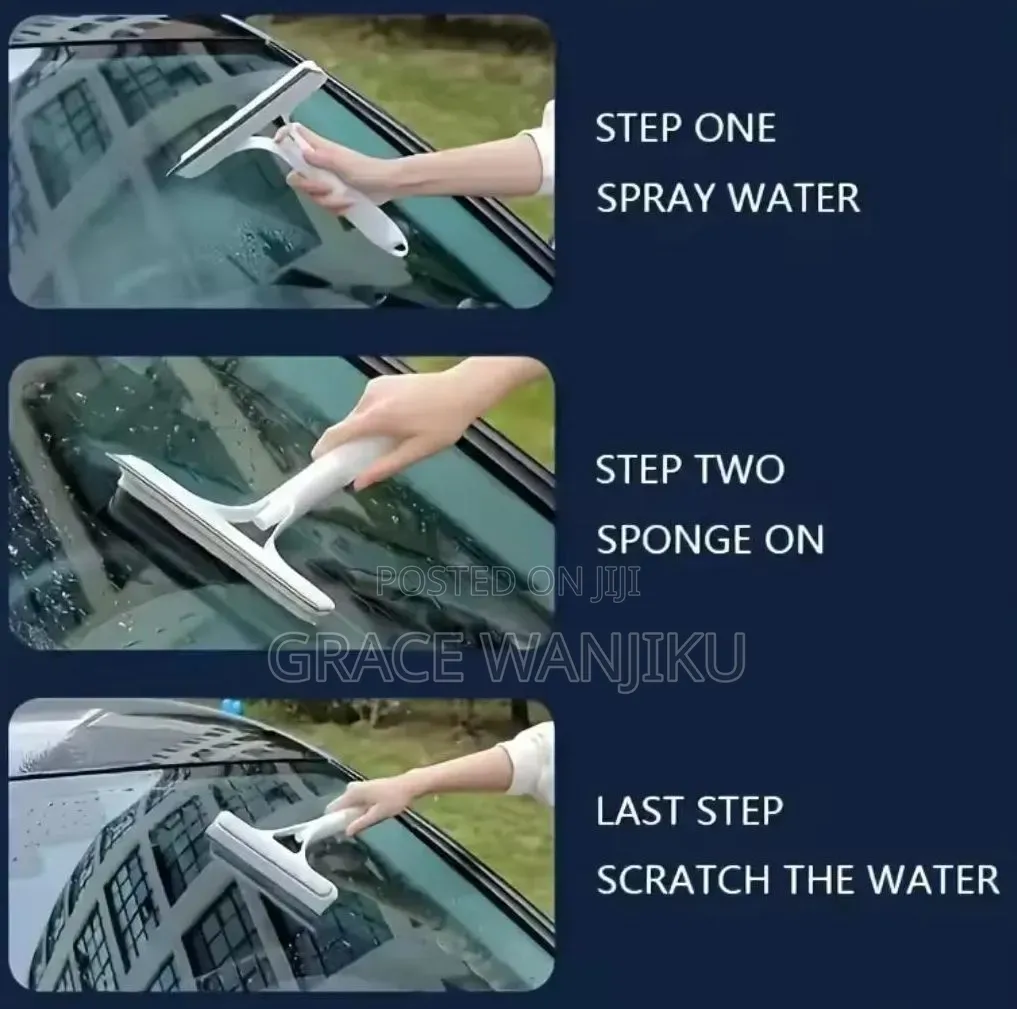 STEP ONE
SPRAY WATER

STEP TWO
SPONGE ON

POSTED ON JIJI
GRACE WANJIKU

LAST STEP
SCRATCH THE WATER