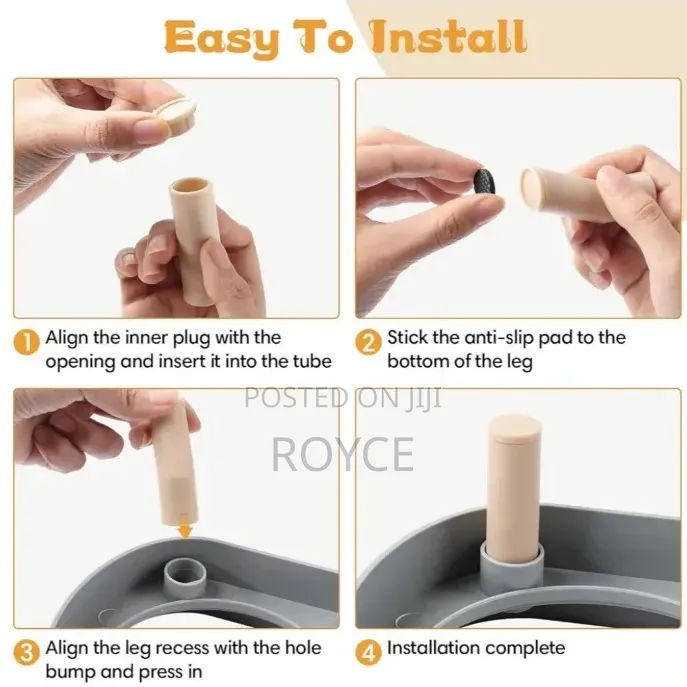 Easy To Install

1 Align the inner plug with the opening and insert it into the tube

2 Stick the anti-slip pad to the bottom of the leg

POSTED ON JIJI

ROYCE

3 Align the leg recess with the hole bump and press in

4 Installation complete