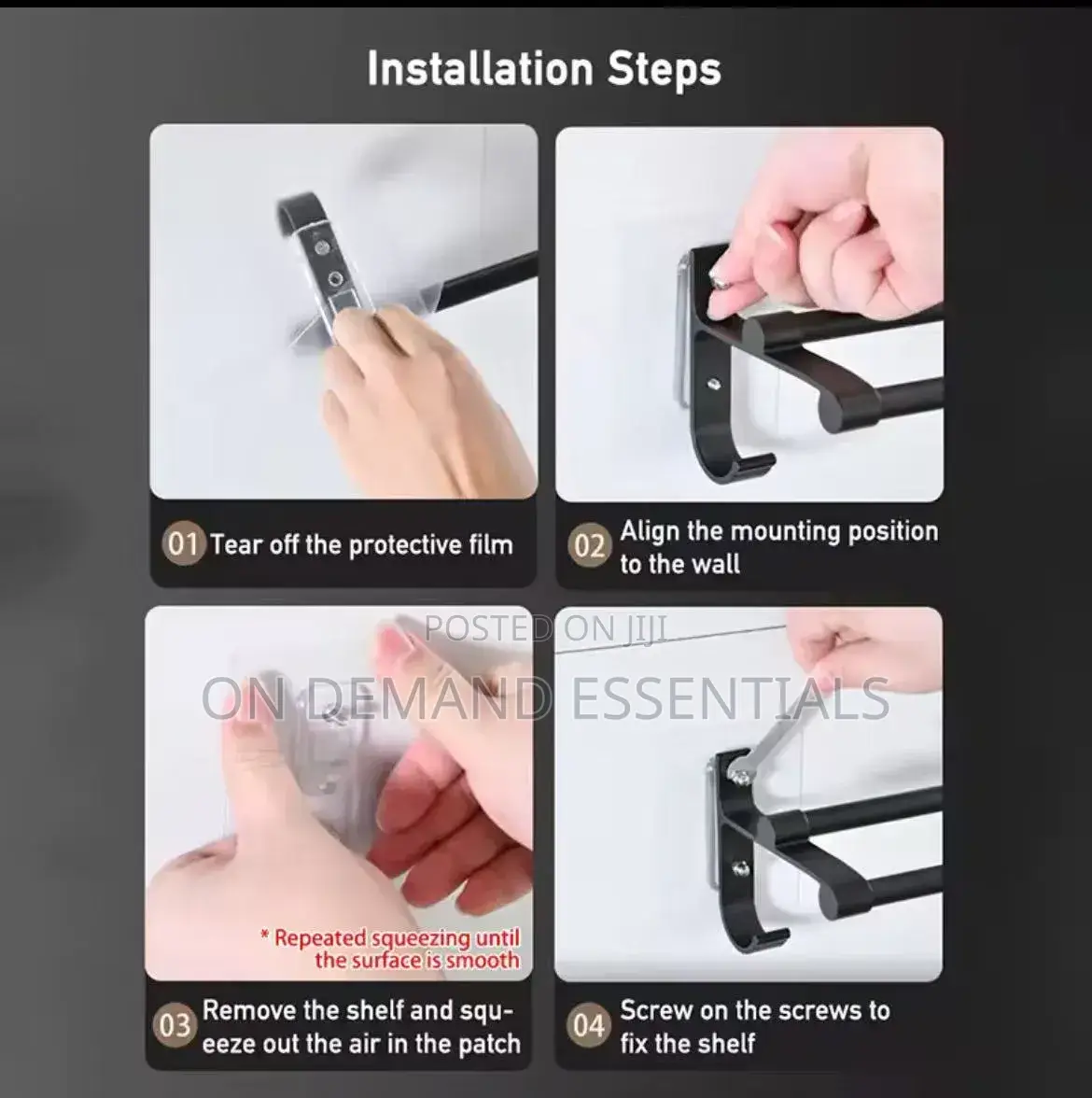 Installation Steps

01 Tear off the protective film

02 Align the mounting position to the wall

POSTED ON JIJI

ON DEMAND ESSENTIALS

* Repeated squeezing until the surface is smooth

03 Remove the shelf and squeeze out the air in the patch

04 Screw on the screws to fix the shelf