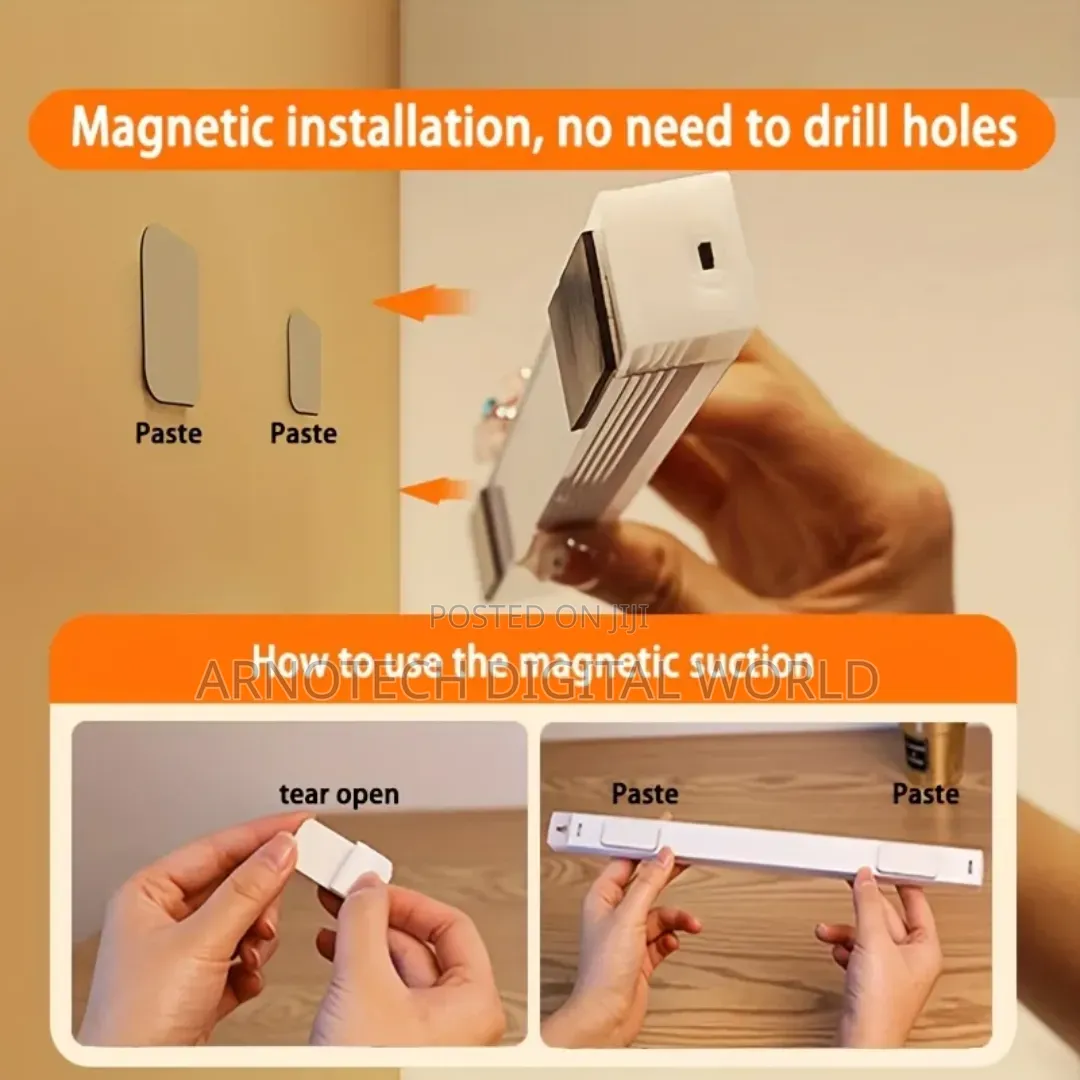 Magnetic installation, no need to drill holes

Paste Paste

POSTED ON JIJI

How to use the magnetic suction

ARNOTECH DIGITAL WORLD

tear open

Paste Paste