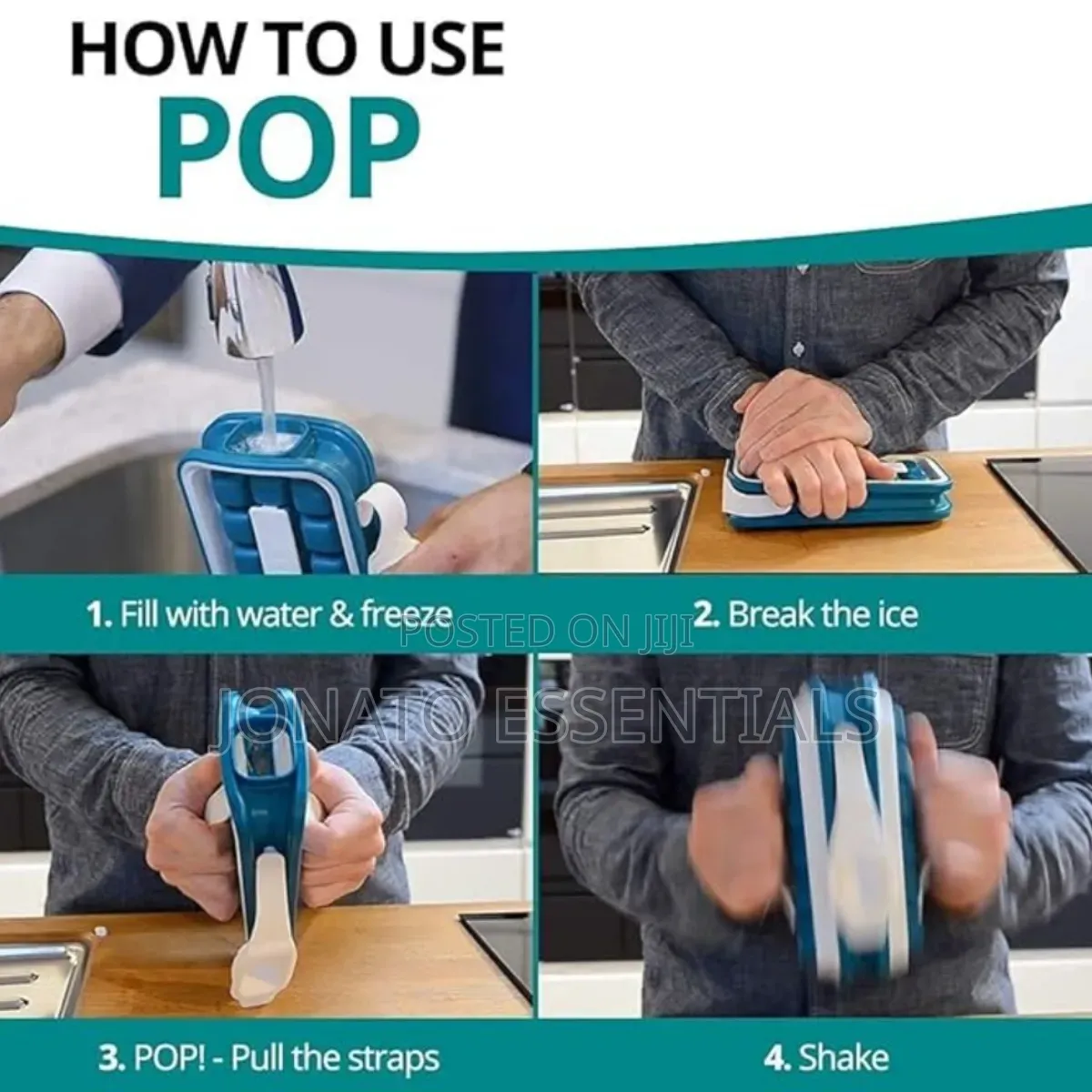 HOW TO USE
POP

1. Fill with water & freeze

2. Break the ice

POSTED ON JIJI

JONATO ESSENTIALS

3. POP! - Pull the straps

4. Shake