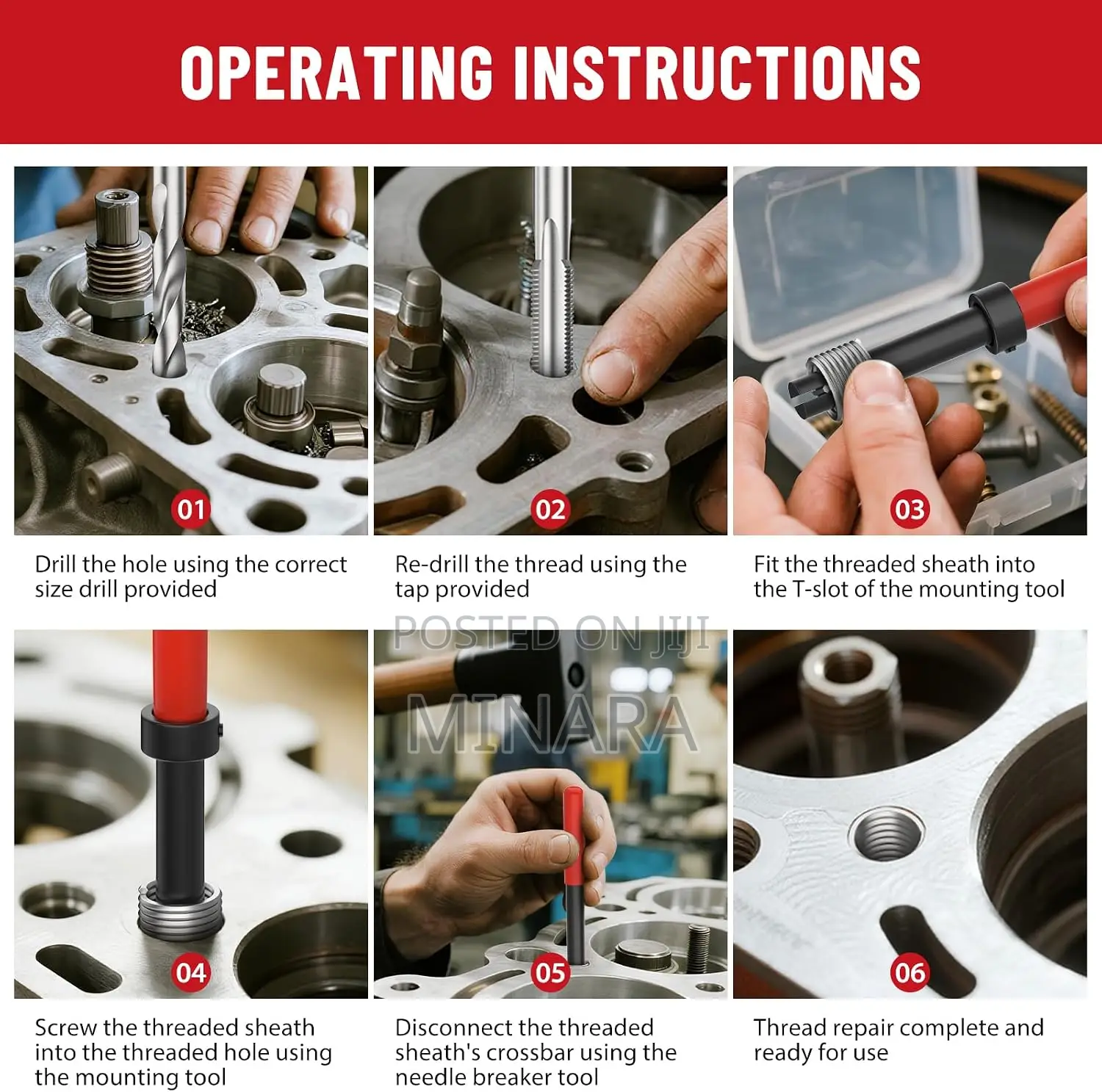 OPERATING INSTRUCTIONS

01

Drill the hole using the correct size drill provided

02

Re-drill the thread using the tap provided

03

Fit the threaded sheath into the T-slot of the mounting tool

POSTED ON JIJI

MINARA

04

Screw the threaded sheath into the threaded hole using the mounting tool

05

Disconnect the threaded sheath's crossbar using the needle breaker tool

06

Thread repair complete and ready for use