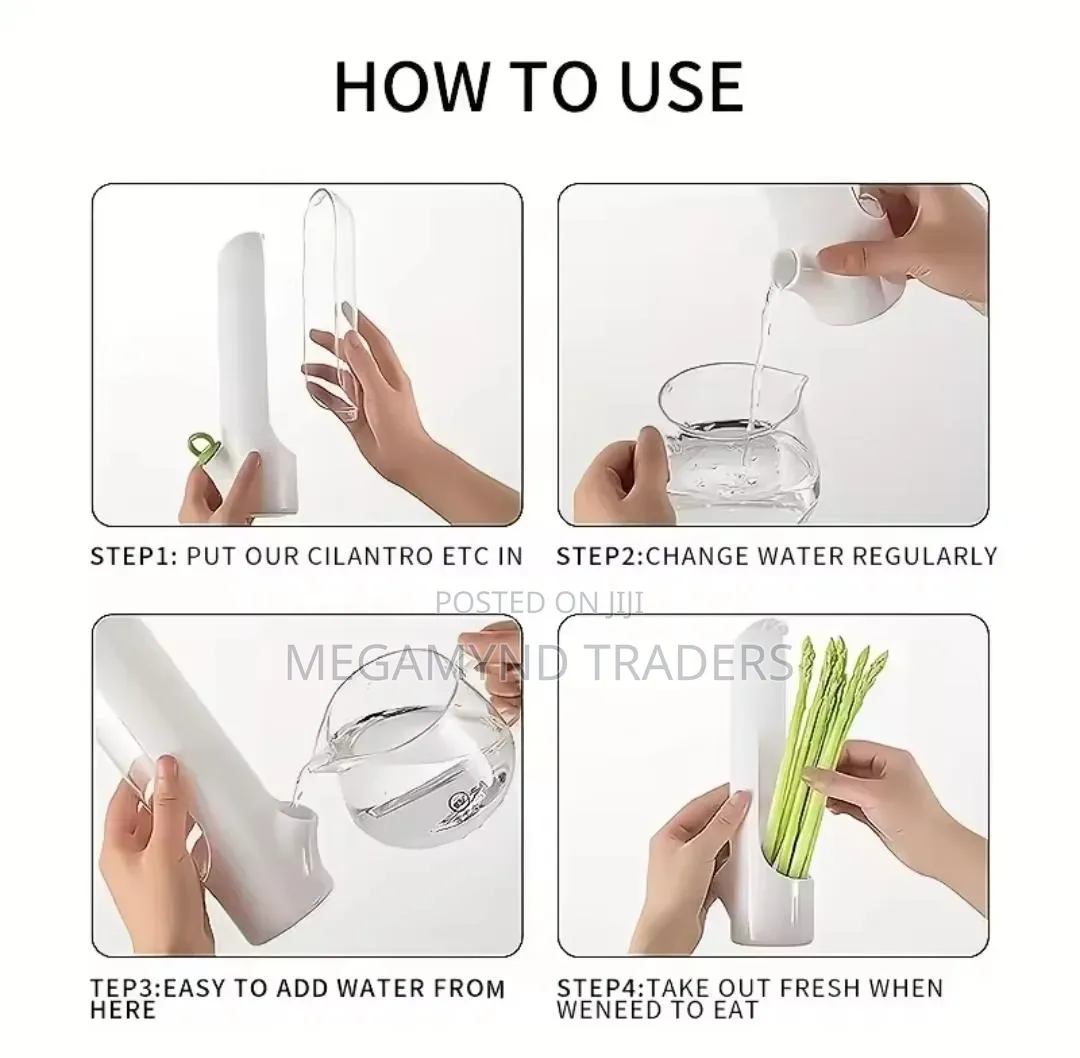 HOW TO USE

STEP1: PUT OUR CILANTRO ETC IN

STEP2:CHANGE WATER REGULARLY

POSTED ON JIJI

MEGAMYND TRADERS

TEP3:EASY TO ADD WATER FROM HERE

STEP4:TAKE OUT FRESH WHEN WENEED TO EAT