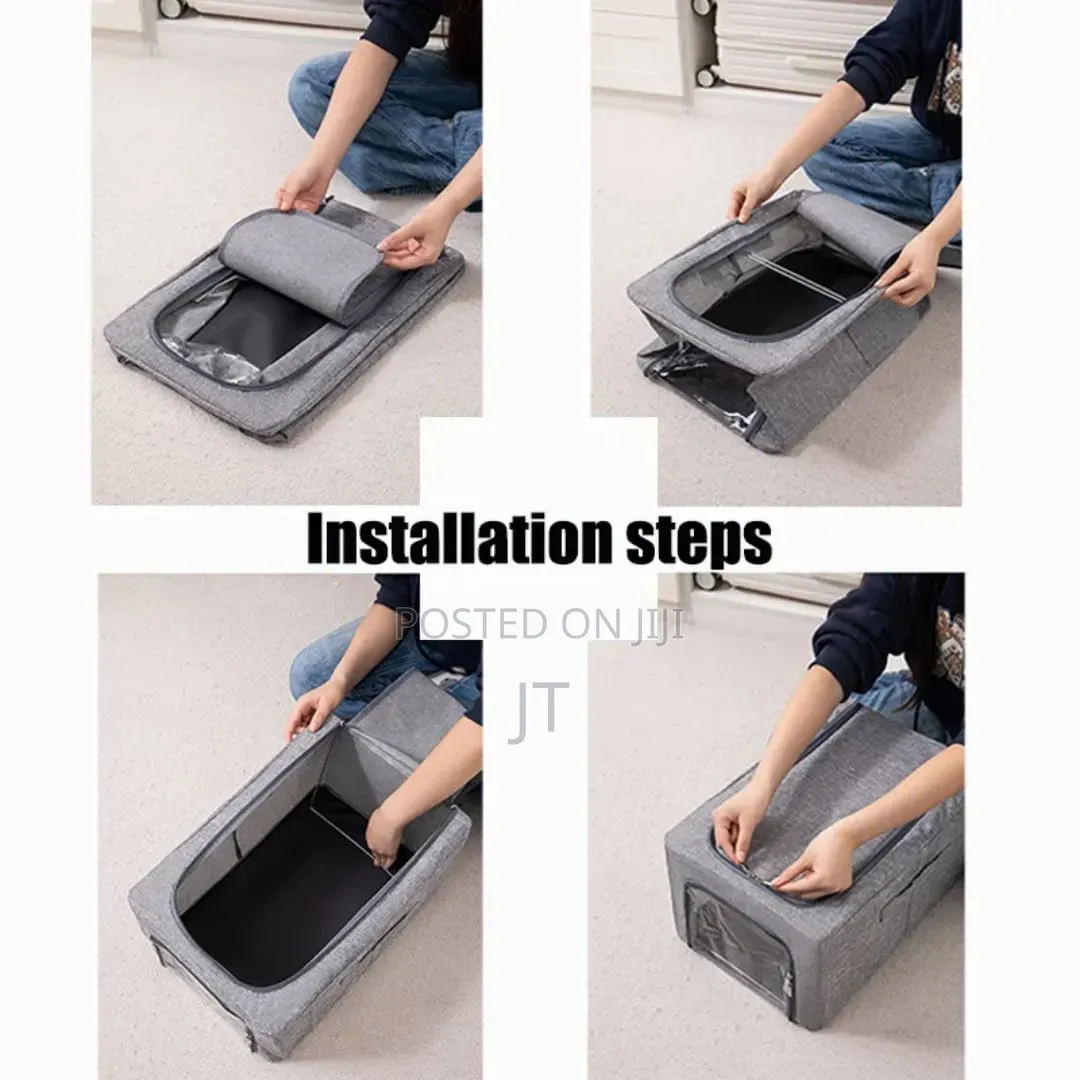 Installation steps

POSTED ON JIJI

JT