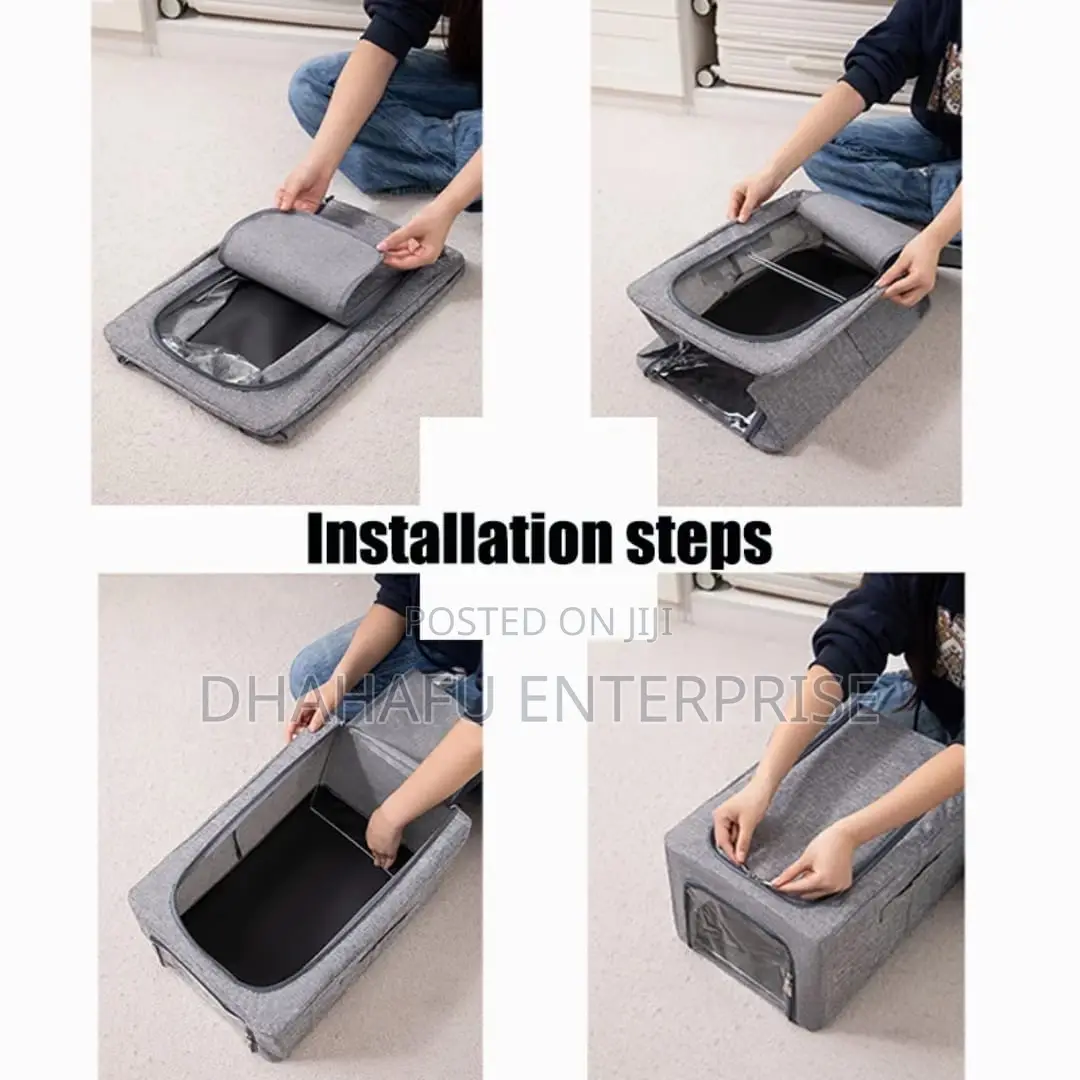 Installation steps

POSTED ON JIJI
DHAHAFU ENTERPRISE